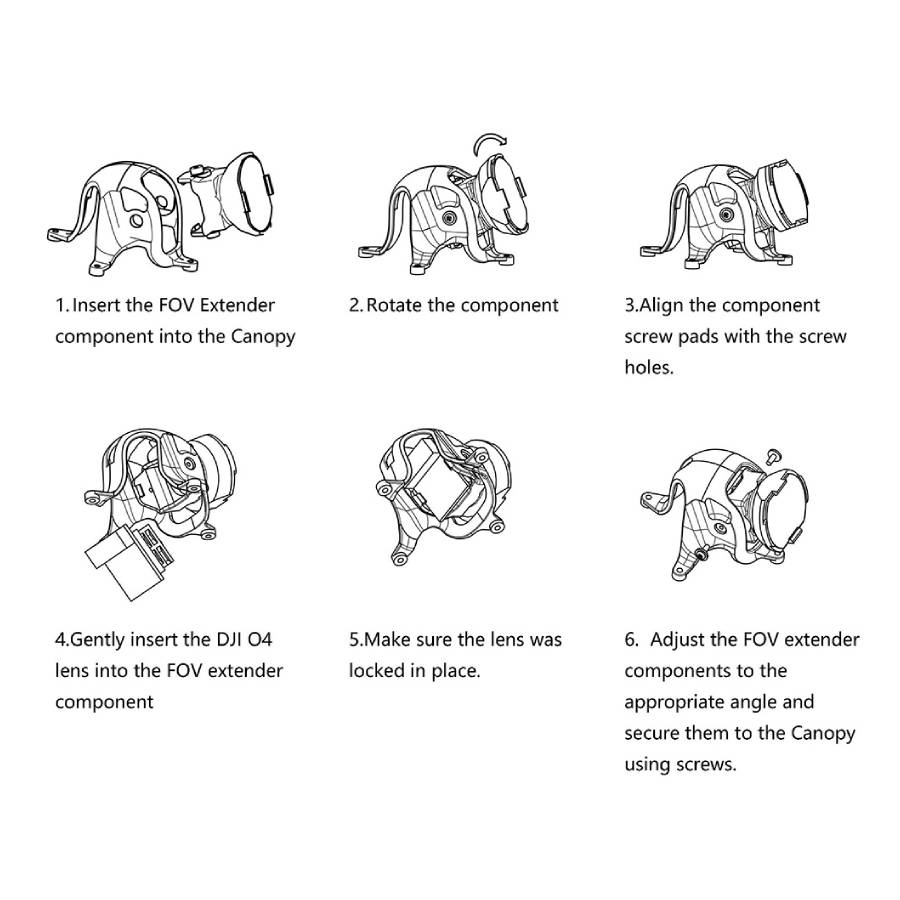 1. Insert the FOV Extender component into the Canopy

2. Rotate the component

3.Align the component screw pads with the screw holes.

4.Gently insert the DJI O4 lens into the FOV extender component

5.Make sure the lens was locked in place.

6. Adjust the FOV extender components to the appropriate angle and secure them to the Canopy using screws.